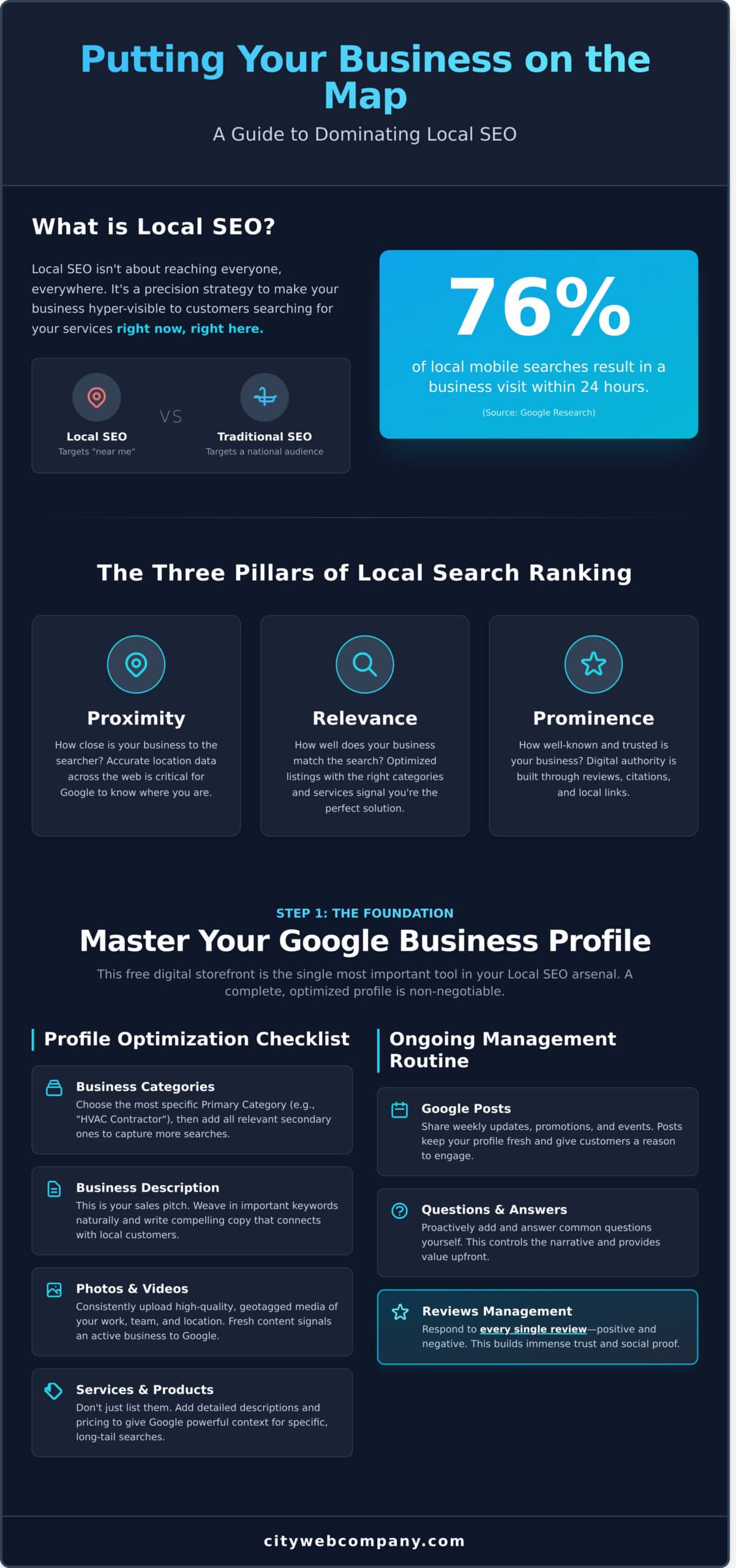 Putting Your Business on the Map

A Guide to Dominating Local SEO

What is Local SEO?

Local SEO isn't about reaching everyone, everywhere. It's a precision strategy to make your business hyper-visible to customers searching for your services right now, right here.

Local SEO
Targets "near me"

VS

Traditional SEO
Targets a national audience

76%

of local mobile searches result in a business visit within 24 hours.

(Source: Google Research)

The Three Pillars of Local Search Ranking

Proximity

How close is your business to the searcher? Accurate location data across the web is critical for Google to know where you are.

Relevance

How well does your business match the search? Optimized listings with the right categories and services signal you're the perfect solution.

Prominence

How well-known and trusted is your business? Digital authority is built through reviews, citations, and local links.

STEP 1: THE FOUNDATION

Master Your Google Business Profile

This free digital storefront is the single most important tool in your Local SEO arsenal. A complete, optimized profile is non-negotiable.

Profile Optimization Checklist

Business Categories
Choose the most specific Primary Category (e.g., "HVAC Contractor"), then add all relevant secondary ones to capture more searches.

Business Description
This is your sales pitch. Weave in important keywords naturally and write compelling copy that connects with local customers.

Photos & Videos
Consistently upload high-quality, geotagged media of your work, team, and location. Fresh content signals an active business to Google.

Services & Products
Don't just list them. Add detailed descriptions and pricing to give Google powerful context for specific, long-tail searches.

Ongoing Management Routine

Google Posts
Share weekly updates, promotions, and events. Posts keep your profile fresh and give customers a reason to engage.

Questions & Answers
Proactively add and answer common questions yourself. This controls the narrative and provides value upfront.

Reviews Management
Respond to every single review—positive and negative. This builds immense trust and social proof.

citywebcompany.com